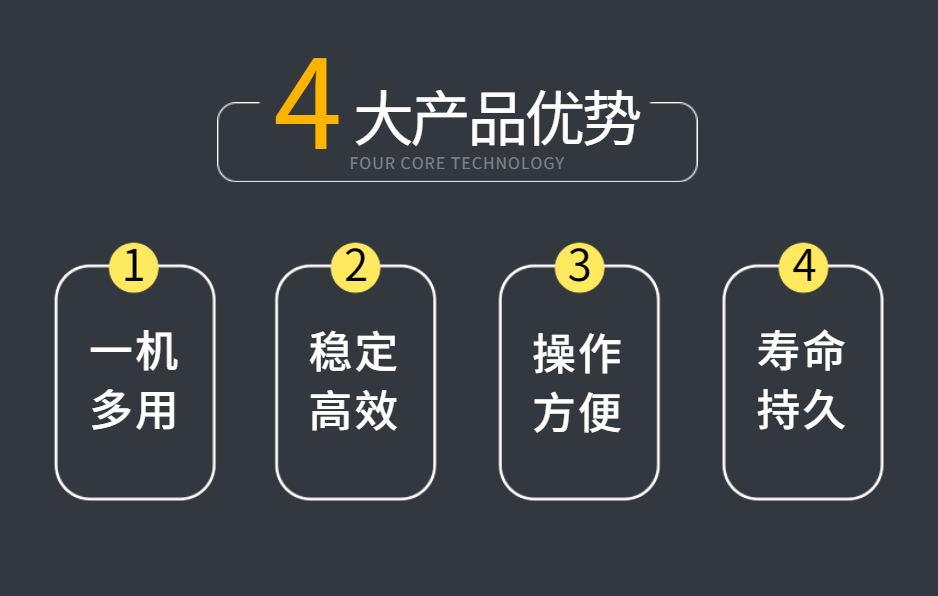 4大产品优势
FOUR CORE TECHNOLOGY

1
一机
多用

2
稳定
高效

3
操作
方便

4
寿命
持久